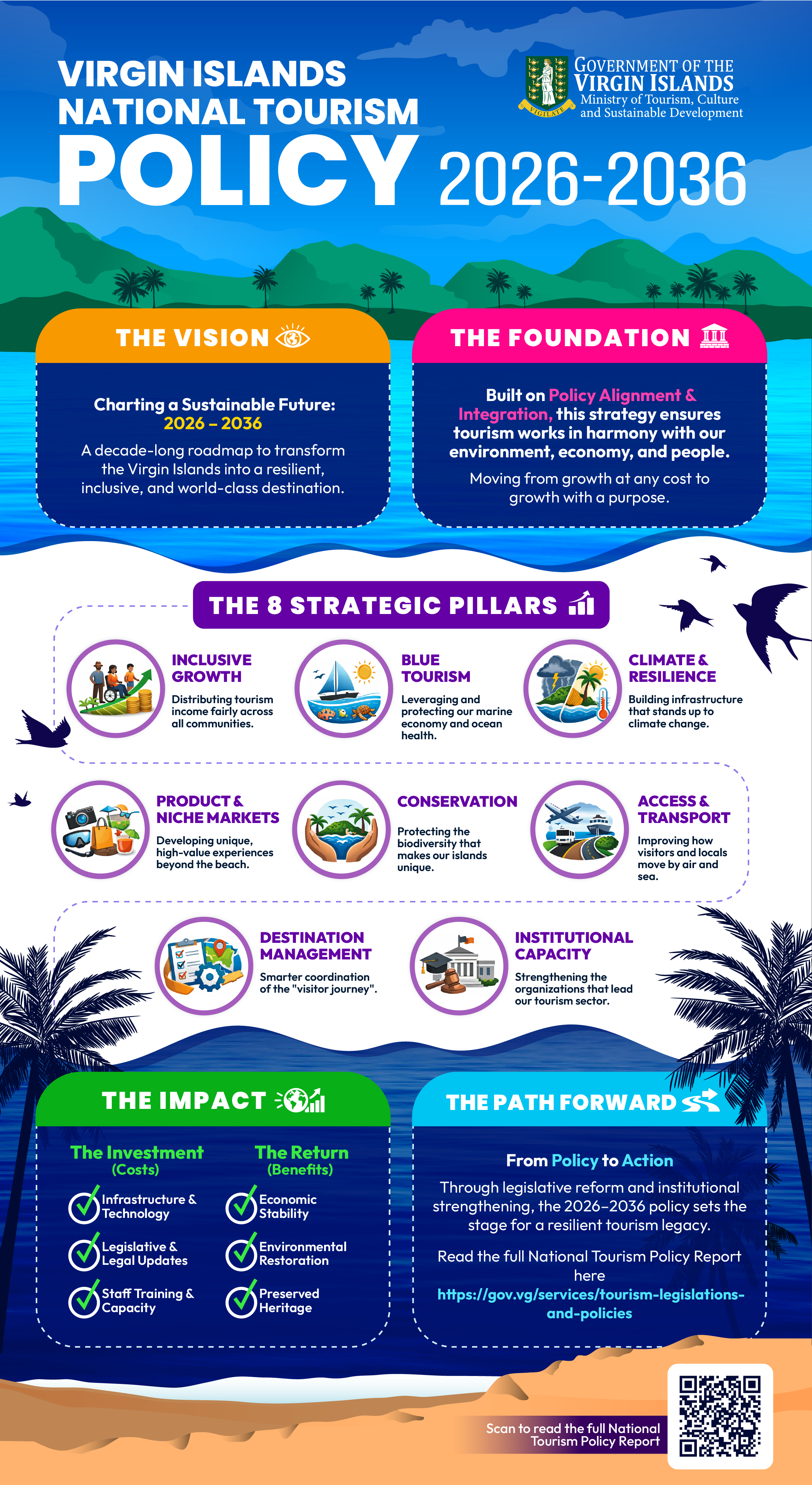 VIRGIN ISLANDS NATIONAL TOURISM POLICY 2026-2036

VIGILATE

GOVERNMENT OF THE VIRGIN ISLANDS
Ministry of Tourism, Culture and Sustainable Development

THE VISION

Charting a Sustainable Future: 2026 – 2036

A decade-long roadmap to transform the Virgin Islands into a resilient, inclusive, and world-class destination.

THE FOUNDATION

Built on Policy Alignment & Integration, this strategy ensures tourism works in harmony with our environment, economy, and people.

Moving from growth at any cost to growth with a purpose.

THE 8 STRATEGIC PILLARS

INCLUSIVE GROWTH
Distributing tourism income fairly across all communities.

BLUE TOURISM
Leveraging and protecting our marine economy and ocean health.

CLIMATE & RESILIENCE
Building infrastructure that stands up to climate change.

PRODUCT & NICHE MARKETS
Developing unique, high-value experiences beyond the beach.

CONSERVATION
Protecting the biodiversity that makes our islands unique.

ACCESS & TRANSPORT
Improving how visitors and locals move by air and sea.

DESTINATION MANAGEMENT
Smarter coordination of the "visitor journey".

INSTITUTIONAL CAPACITY
Strengthening the organizations that lead our tourism sector.

THE IMPACT

The Investment (Costs)
Infrastructure & Technology
Legislative & Legal Updates
Staff Training & Capacity

The Return (Benefits)
Economic Stability
Environmental Restoration
Preserved Heritage

THE PATH FORWARD

From Policy to Action

Through legislative reform and institutional strengthening, the 2026–2036 policy sets the stage for a resilient tourism legacy.

Read the full National Tourism Policy Report here
https://gov.vg/services/tourism-legislations-and-policies

Scan to read the full National Tourism Policy Report